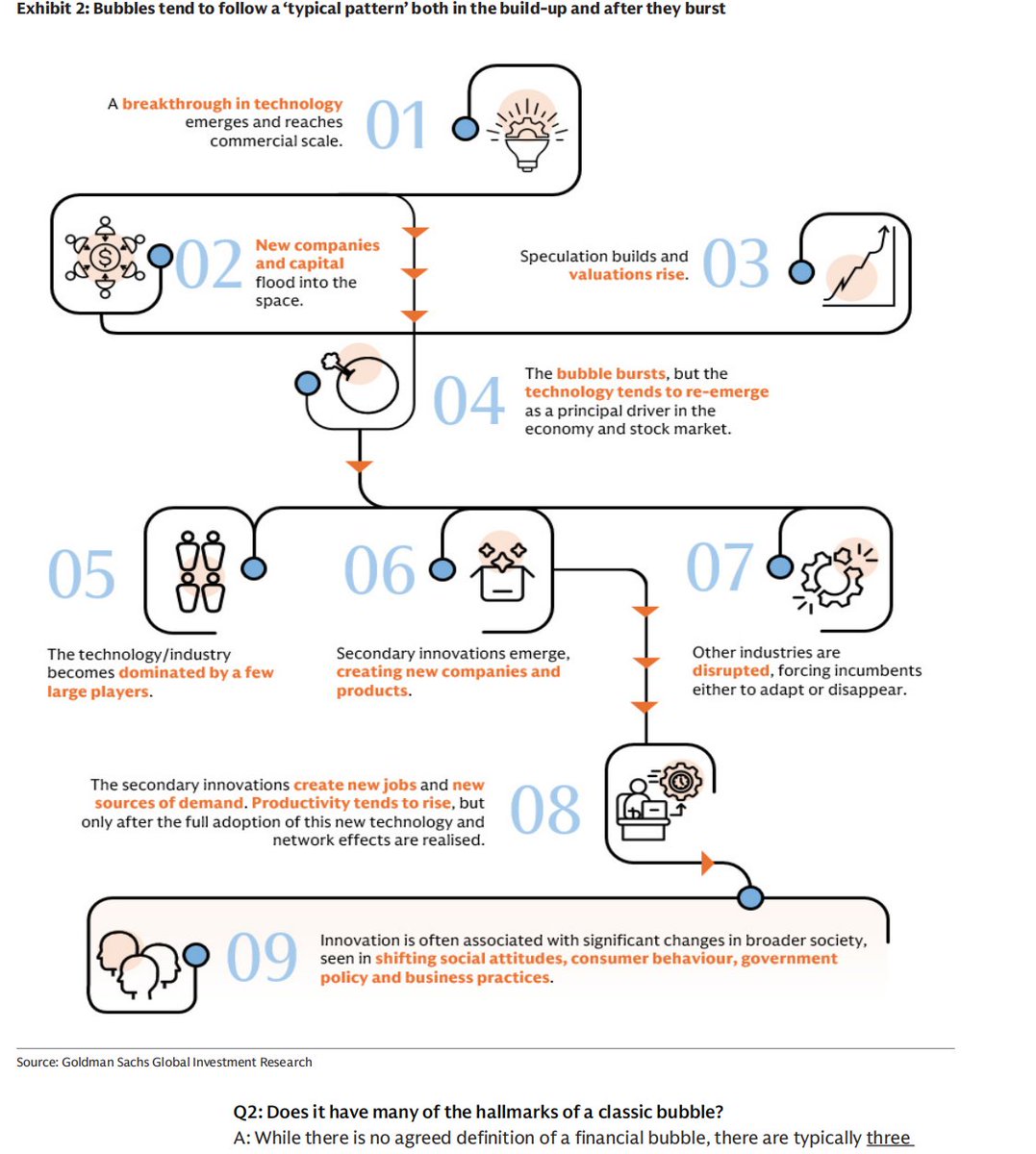 Exhibit 2: Bubbles tend to follow a 'typical pattern' both in the build-up and after they burst

A breakthrough in technology emerges and reaches commercial scale. 01

02 New companies and capital flood into the space.

Speculation builds and valuations rise. 03

04 The bubble bursts, but the technology tends to re-emerge as a principal driver in the economy and stock market.

05

The technology/industry becomes dominated by a few large players.

06

Secondary innovations emerge, creating new companies and products.

07

Other industries are disrupted, forcing incumbents either to adapt or disappear.

The secondary innovations create new jobs and new sources of demand. Productivity tends to rise, but only after the full adoption of this new technology and network effects are realised. 08

09 Innovation is often associated with significant changes in broader society, seen in shifting social attitudes, consumer behaviour, government policy and business practices.

Source: Goldman Sachs Global Investment Research

Q2: Does it have many of the hallmarks of a classic bubble?

A: While there is no agreed definition of a financial bubble, there are typically three