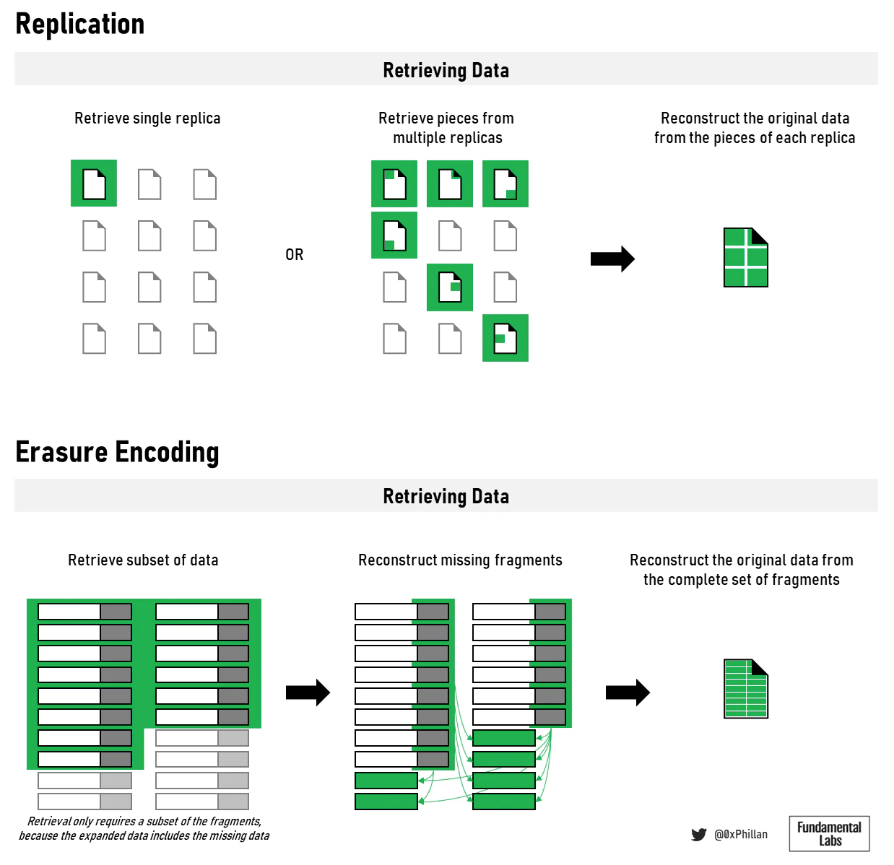 Replication

Retrieving Data

Retrieve single replica

OR

Retrieve pieces from multiple replicas

Reconstruct the original data from the pieces of each replica

Erasure Encoding

Retrieving Data

Retrieve subset of data

Retrieval only requires a subset of the fragments, because the expanded data includes the missing data

Reconstruct missing fragments

Reconstruct the original data from the complete set of fragments

@0xPhillan

Fundamental Labs