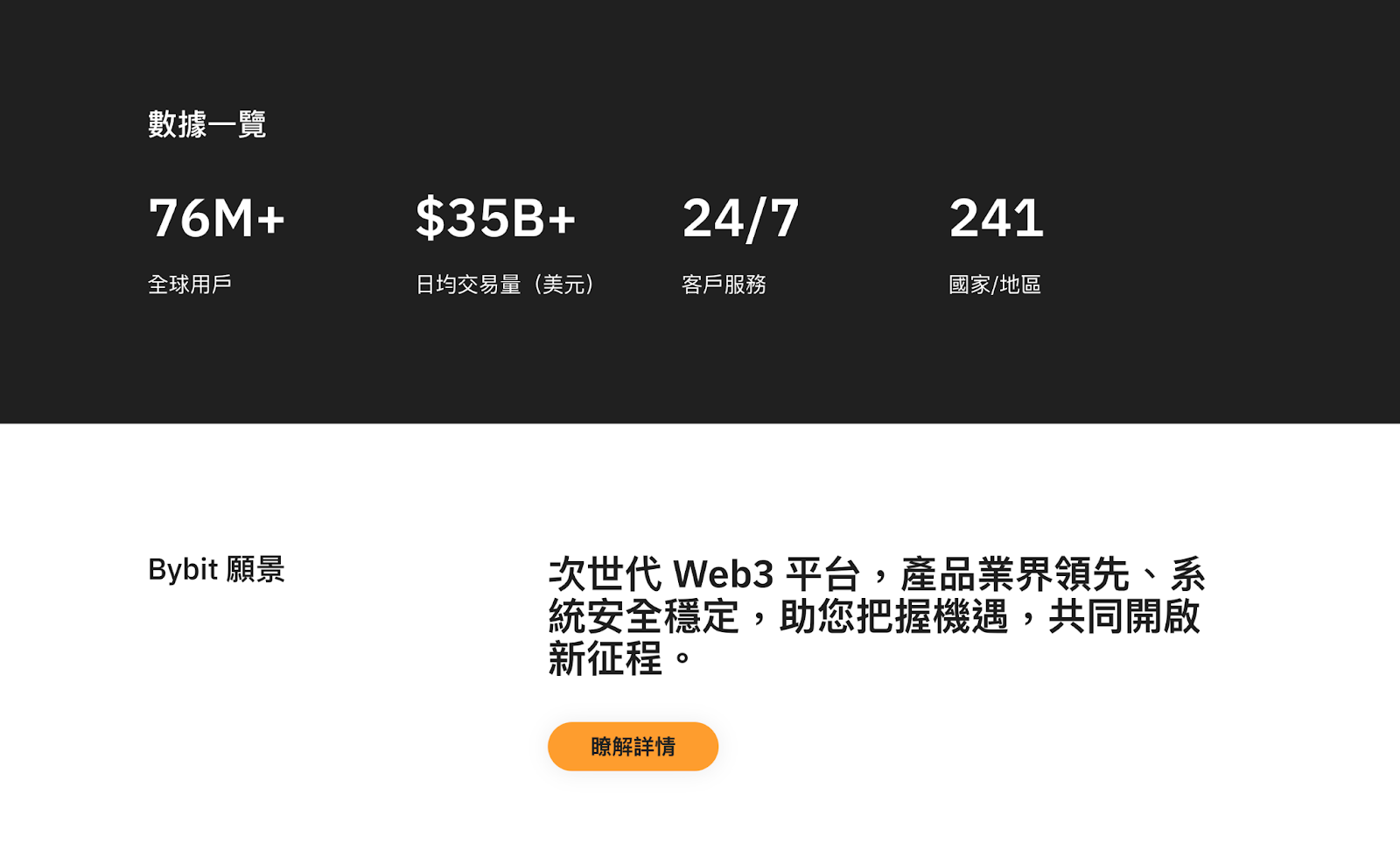 數據一覽

76M+
全球用戶

$35B+
日均交易量（美元）

24/7
客戶服務

241
國家/地區

Bybit 願景

次世代 Web3 平台，產品業界領先、系統安全穩定，助您把握機遇，共同開啟新征程。

瞭解詳情